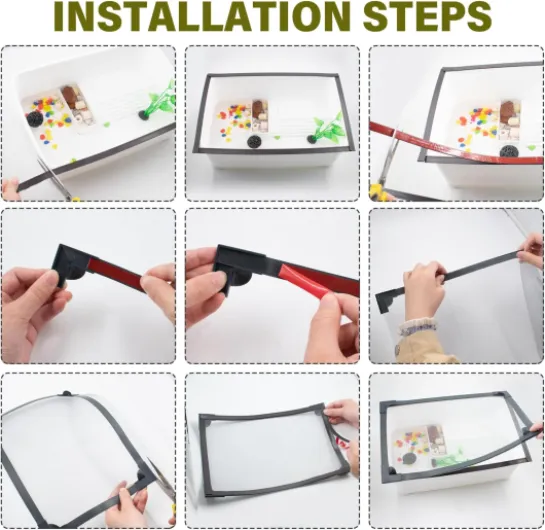 INSTALLATION STEPS