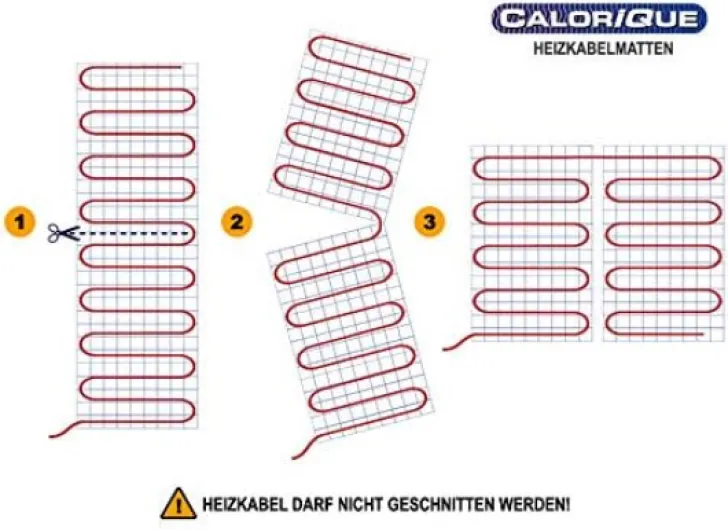 CALORIQUE
HEIZKABELMATTEN

1

2

3

HEIZKABEL DARF NICHT GESCHNITTEN WERDEN!