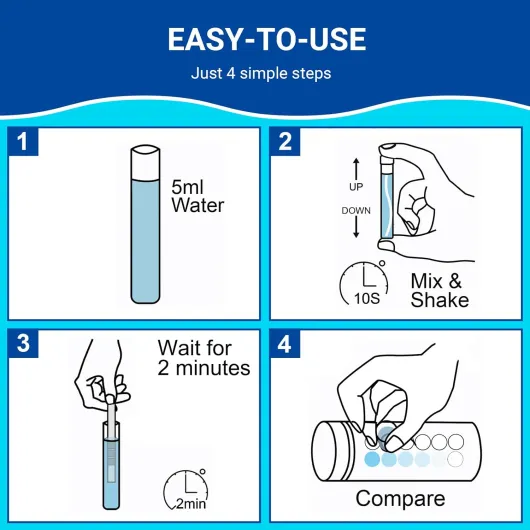 EASY-TO-USE
Just 4 simple steps

1
5ml Water

2
UP
DOWN
10S
Mix & Shake

3
Wait for 2 minutes
2min

4
Compare