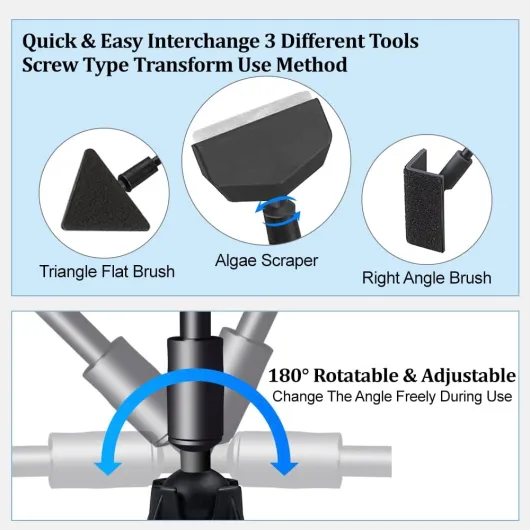 Quick & Easy Interchange 3 Different Tools
Screw Type Transform Use Method

Triangle Flat Brush

Algae Scraper

Right Angle Brush

180° Rotatable & Adjustable
Change The Angle Freely During Use