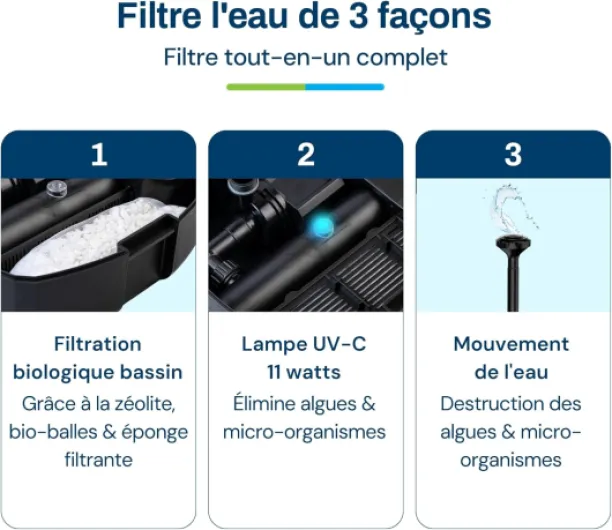 Filtre l'eau de 3 façons

Filtre tout-en-un complet

1

Filtration biologique bassin

Grâce à la zéolite, bio-balles & éponge filtrante

2

Lampe UV-C 11 watts

Élimine algues & micro-organismes

3

Mouvement de l'eau

Destruction des algues & micro-organismes