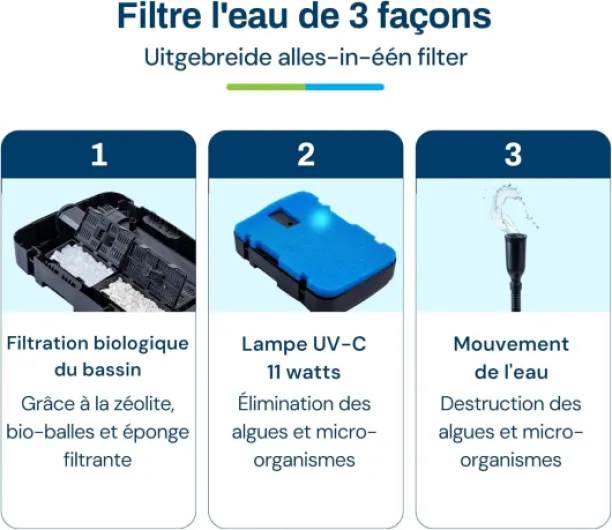 Filtre l'eau de 3 façons

Uitgebreide alles-in-één filter

1

Filtration biologique du bassin

Grâce à la zéolite, bio-balles et éponge filtrante

2

Lampe UV-C 11 watts

Élimination des algues et micro-organismes

3

Mouvement de l'eau

Destruction des algues et micro-organismes