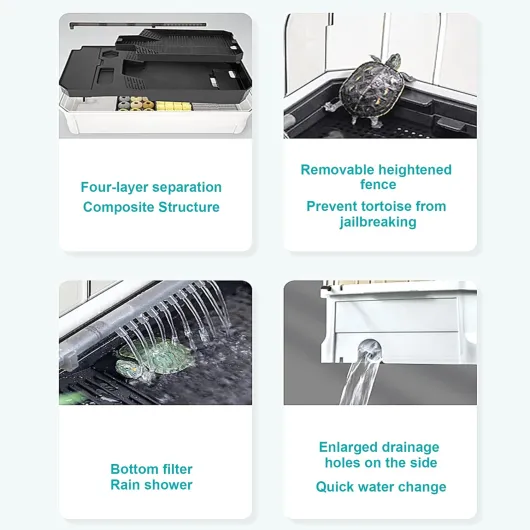 Four-layer separation
Composite Structure

Removable heightened fence

Prevent tortoise from jailbreaking

Bottom filter
Rain shower

Enlarged drainage holes on the side

Quick water change