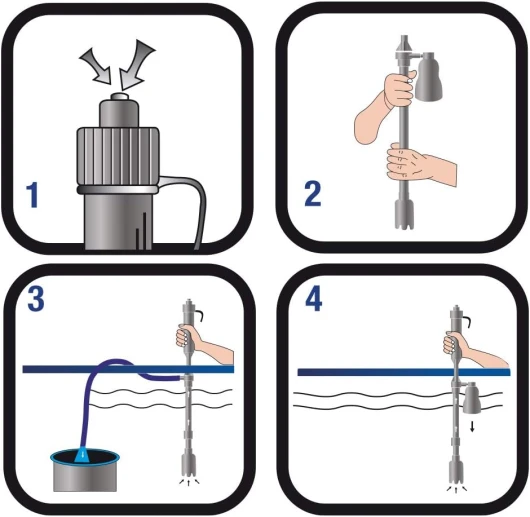 1

2

3

4