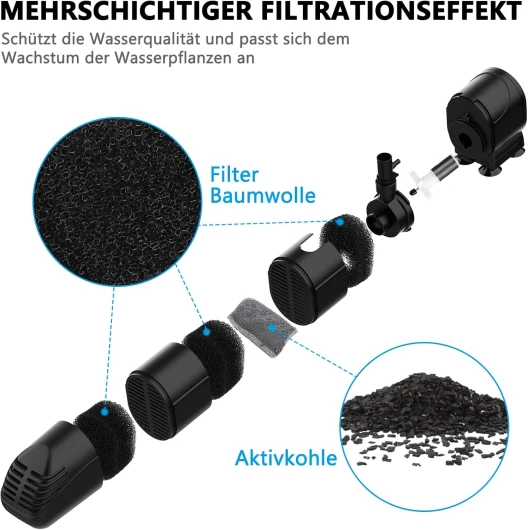 MEHRSCHICHTIGER FILTRATIONSEFFEKT
Schützt die Wasserqualität und passt sich dem Wachstum der Wasserpflanzen an

Filter Baumwolle

Aktivkohle