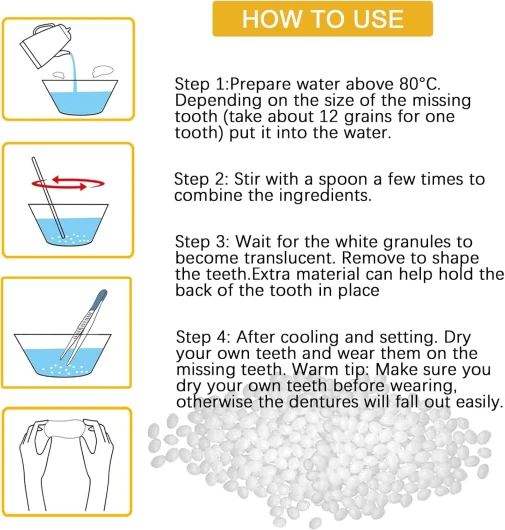 HOW TO USE

Step 1:Prepare water above 80°C. Depending on the size of the missing tooth (take about 12 grains for one tooth) put it into the water.

Step 2: Stir with a spoon a few times to combine the ingredients.

Step 3: Wait for the white granules to become translucent. Remove to shape the teeth.Extra material can help hold the back of the tooth in place

Step 4: After cooling and setting. Dry your own teeth and wear them on the missing teeth. Warm tip: Make sure you dry your own teeth before wearing, otherwise the dentures will fall out easily.